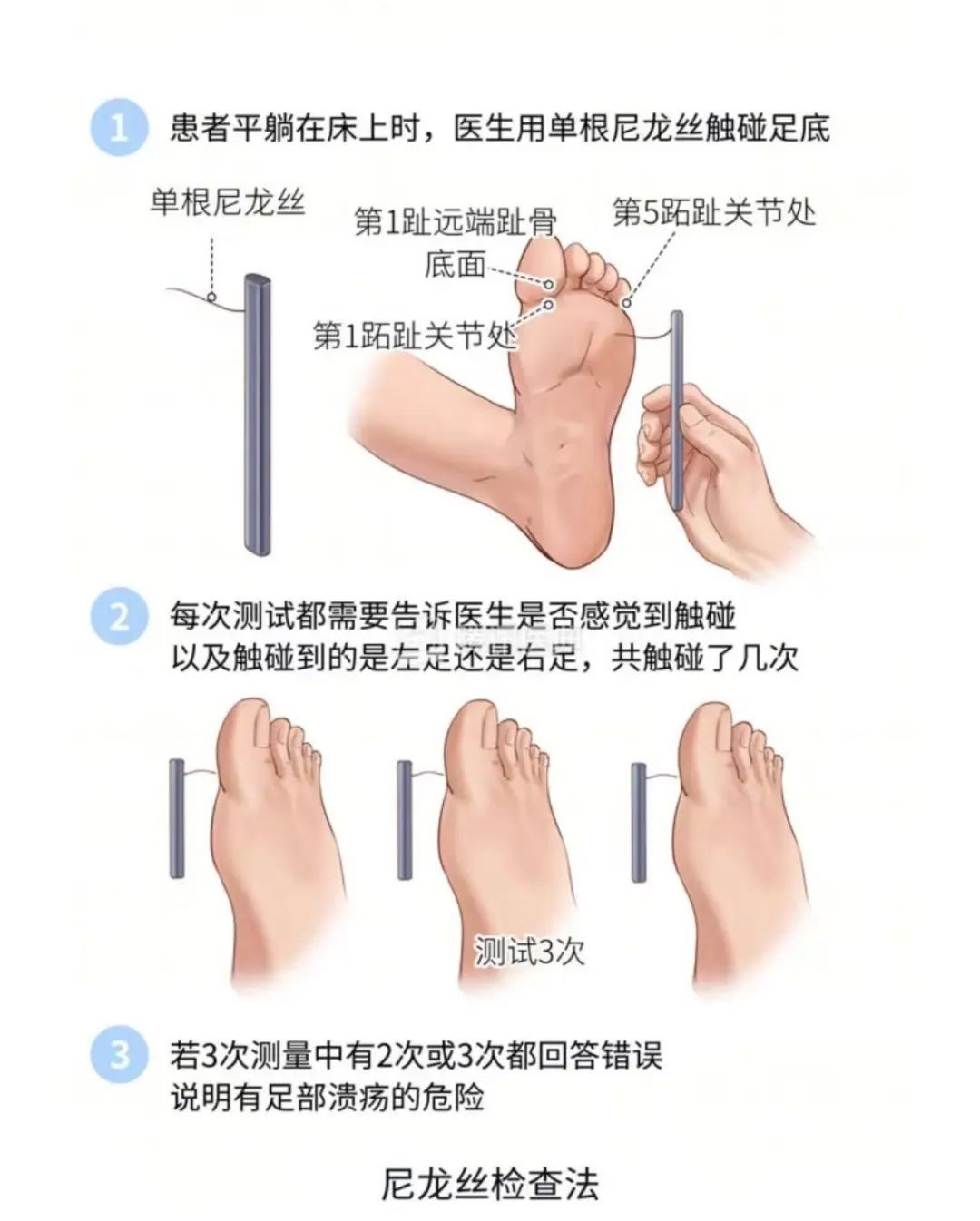 1 患者平躺在床上时，医生用单根尼龙丝触碰足底

单根尼龙丝

第1趾远端趾骨底面

第5跖趾关节处

第1跖趾关节处

2 每次测试都需要告诉医生是否感觉到触碰以及触碰到的是左足还是右足，共触碰了几次

测试3次

3 若3次测量中有2次或3次都回答错误说明有足部溃疡的危险

尼龙丝检查法